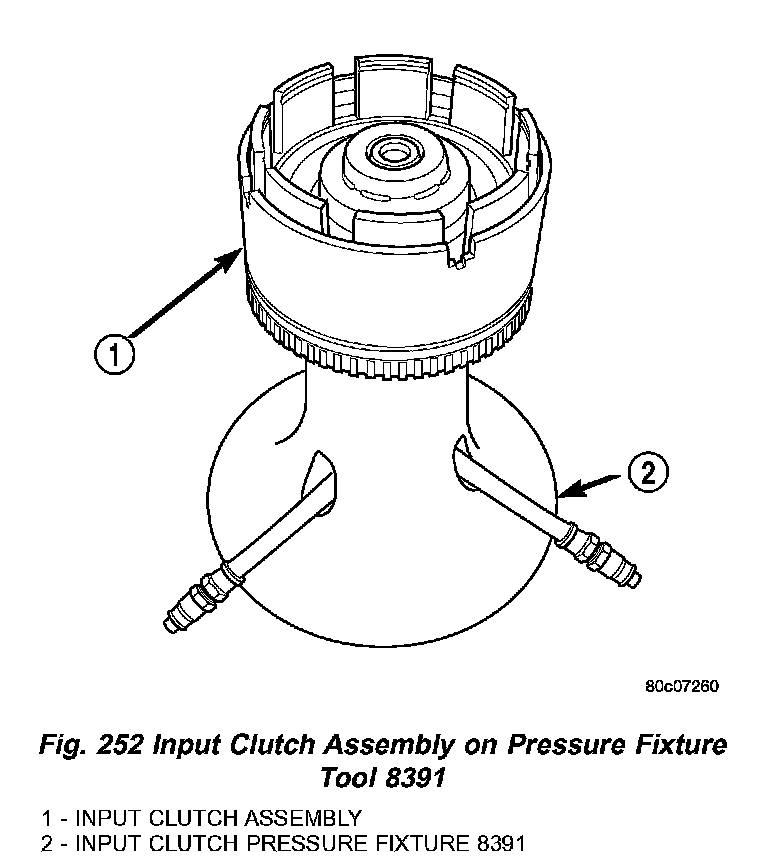 1

2

80c07260

Fig. 252 Input Clutch Assembly on Pressure Fixture Tool 8391

1 - INPUT CLUTCH ASSEMBLY
2 - INPUT CLUTCH PRESSURE FIXTURE 8391