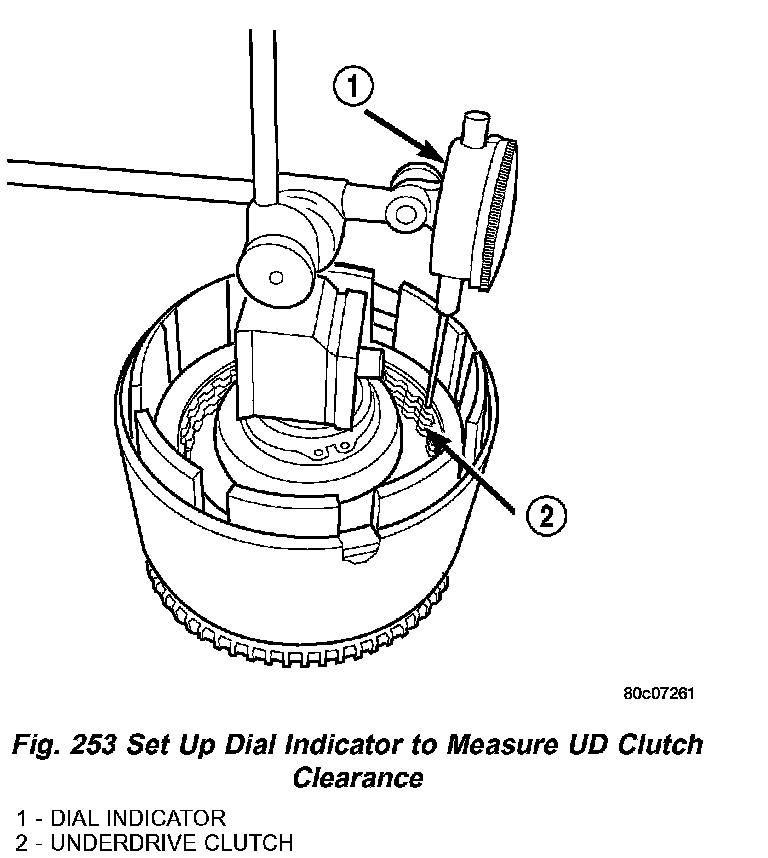 1

2

80c07261

Fig. 253 Set Up Dial Indicator to Measure UD Clutch Clearance

1 - DIAL INDICATOR
2 - UNDERDRIVE CLUTCH