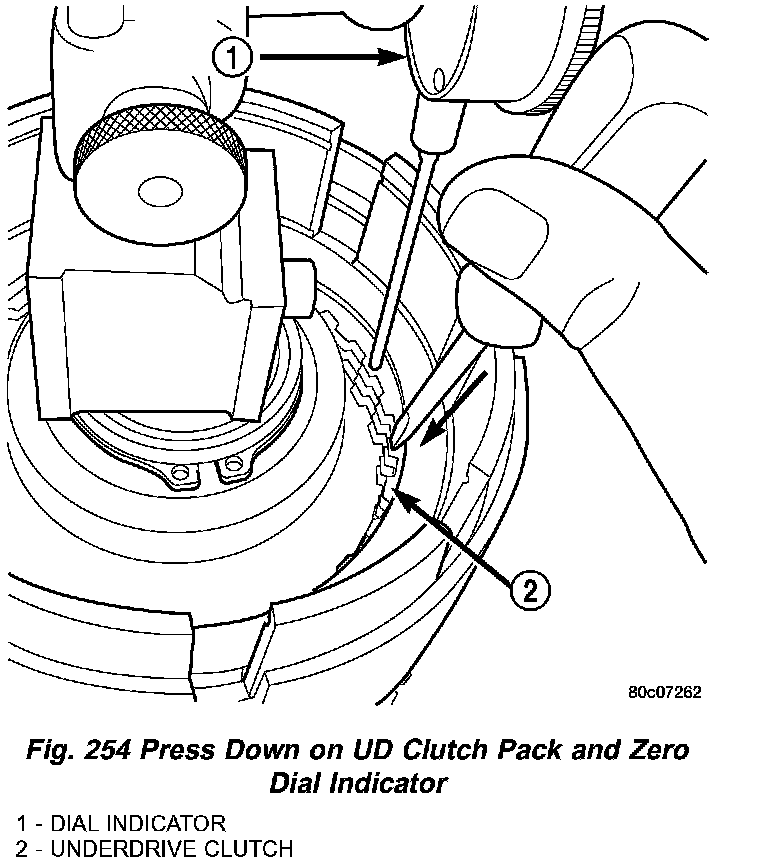 1

2

80c07262

Fig. 254 Press Down on UD Clutch Pack and Zero Dial Indicator

1 - DIAL INDICATOR
2 - UNDERDRIVE CLUTCH