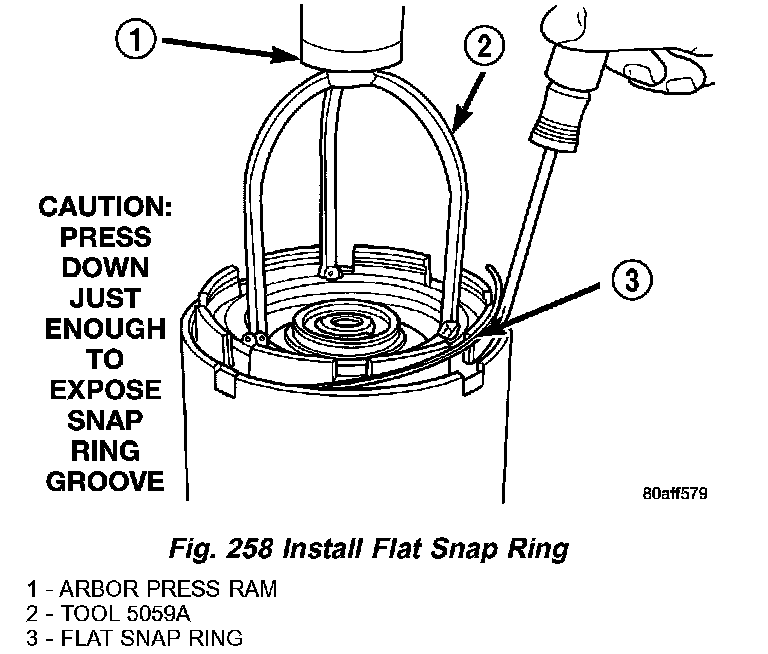 1

2

3

CAUTION: PRESS DOWN JUST ENOUGH TO EXPOSE SNAP RING GROOVE

80aff579

Fig. 258 Install Flat Snap Ring

1 - ARBOR PRESS RAM
2 - TOOL 5059A
3 - FLAT SNAP RING