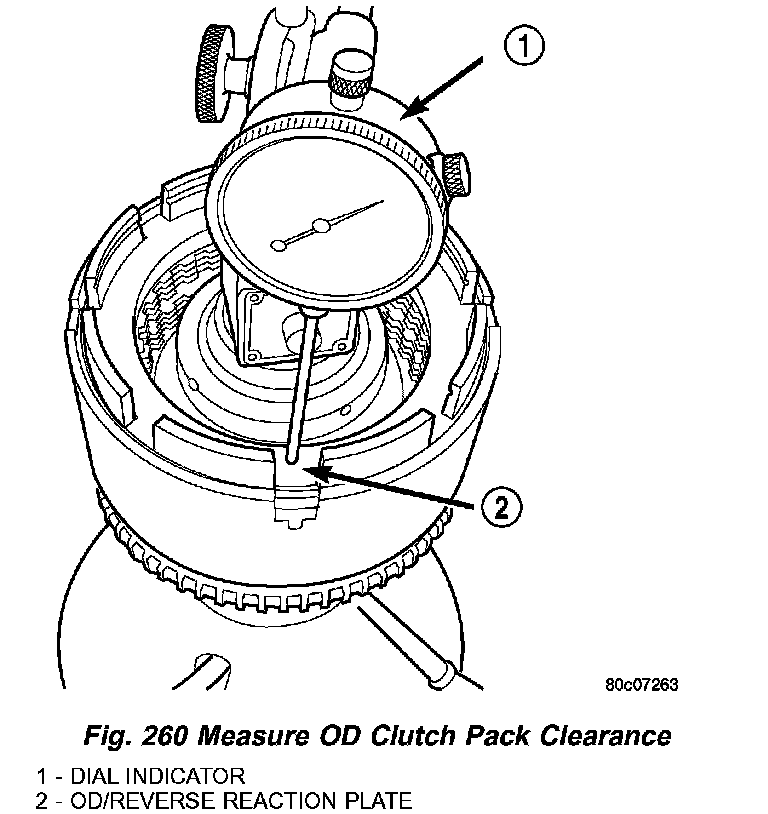 1

2

80c07263

Fig. 260 Measure OD Clutch Pack Clearance

1 - DIAL INDICATOR
2 - OD/REVERSE REACTION PLATE