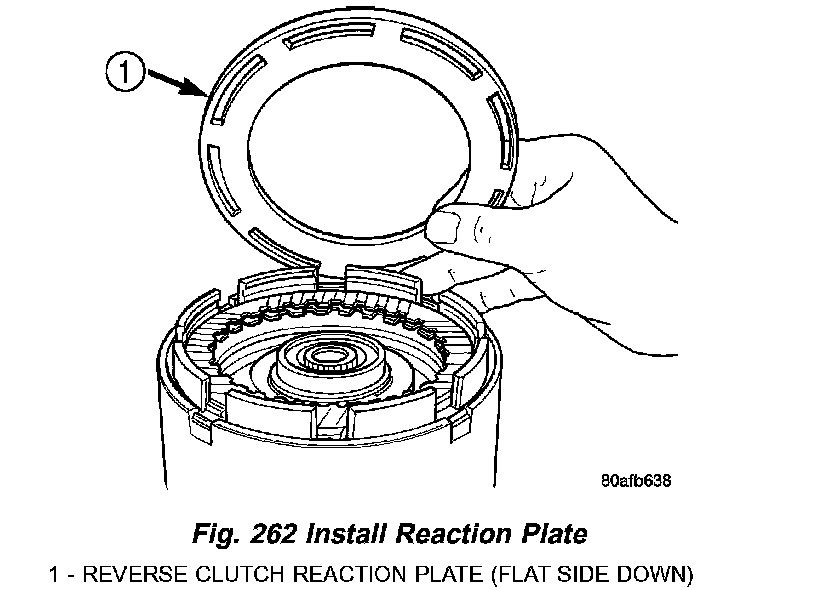 1

80afb638

Fig. 262 Install Reaction Plate

1 - REVERSE CLUTCH REACTION PLATE (FLAT SIDE DOWN)