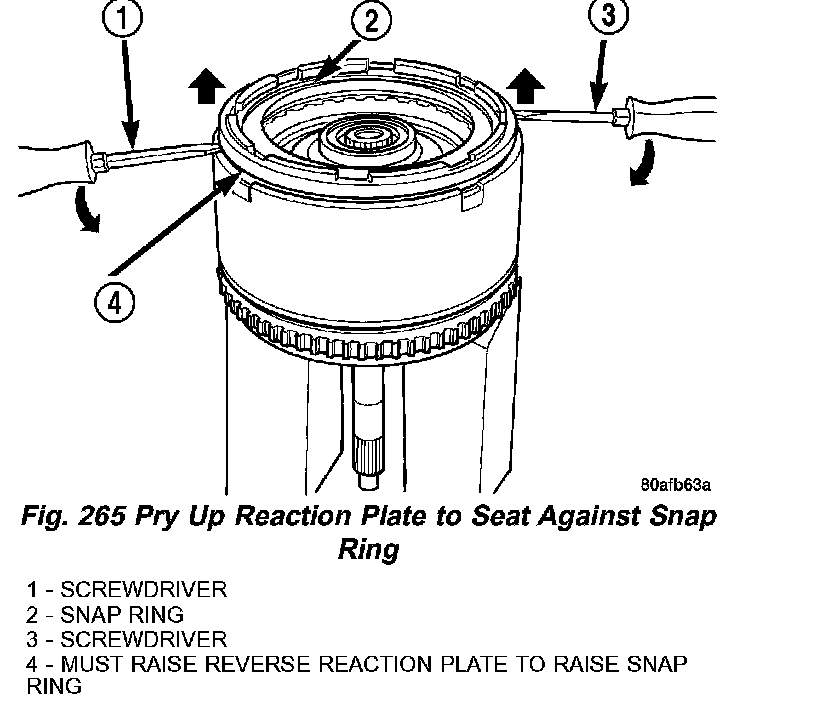 1

2

3

4

80afb63a

Fig. 265 Pry Up Reaction Plate to Seat Against Snap Ring

1 - SCREWDRIVER
2 - SNAP RING
3 - SCREWDRIVER
4 - MUST RAISE REVERSE REACTION PLATE TO RAISE SNAP RING