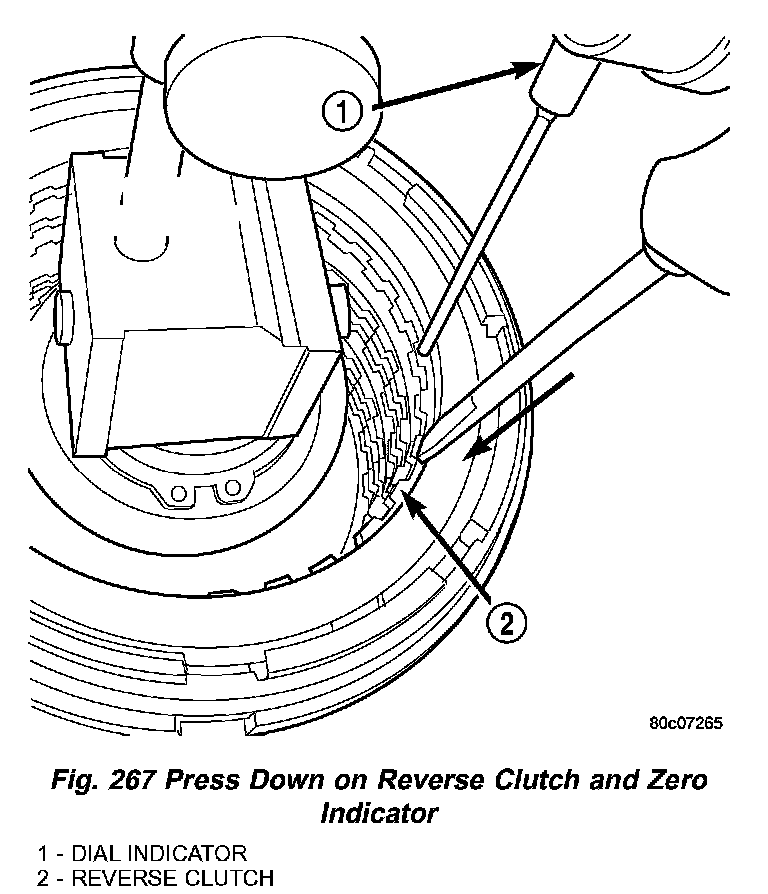 1

2

80c07265

Fig. 267 Press Down on Reverse Clutch and Zero Indicator

1 - DIAL INDICATOR
2 - REVERSE CLUTCH