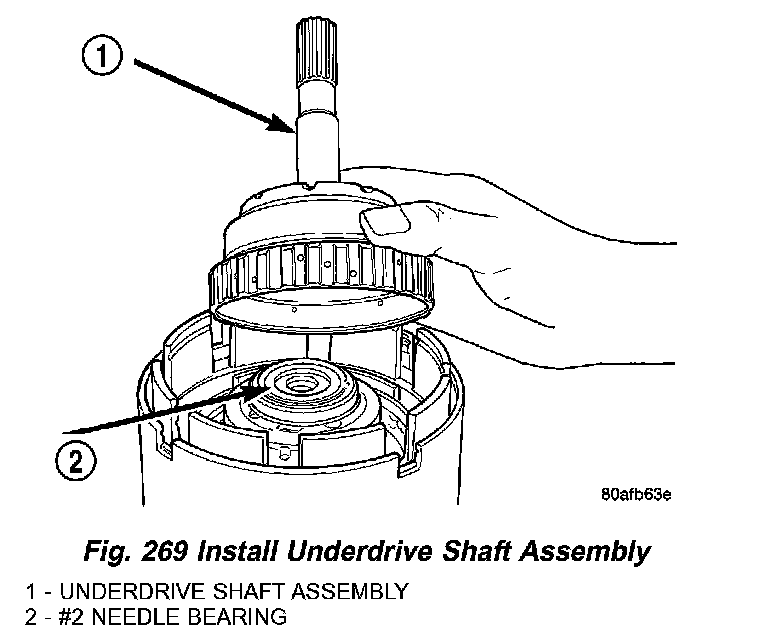 1

2

80afb63e

Fig. 269 Install Underdrive Shaft Assembly

1 - UNDERDRIVE SHAFT ASSEMBLY
2 - #2 NEEDLE BEARING