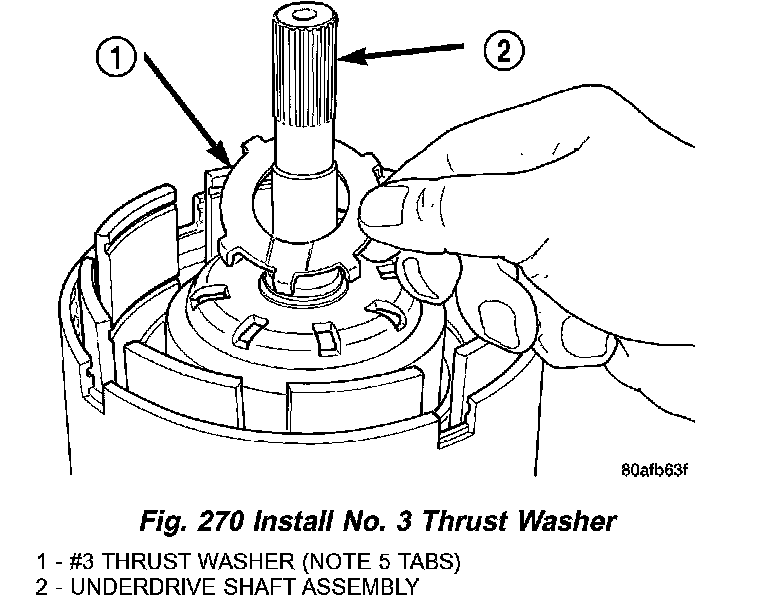 1

2

80afb63f

Fig. 270 Install No. 3 Thrust Washer

1 - #3 THRUST WASHER (NOTE 5 TABS)
2 - UNDERDRIVE SHAFT ASSEMBLY