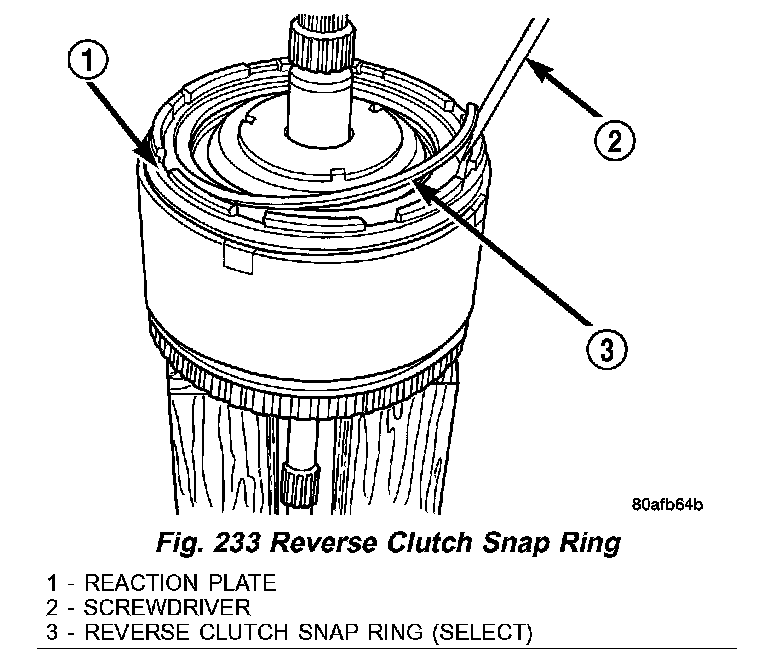 1

2

3

80afb64b

Fig. 233 Reverse Clutch Snap Ring

1 - REACTION PLATE
2 - SCREWDRIVER
3 - REVERSE CLUTCH SNAP RING (SELECT)