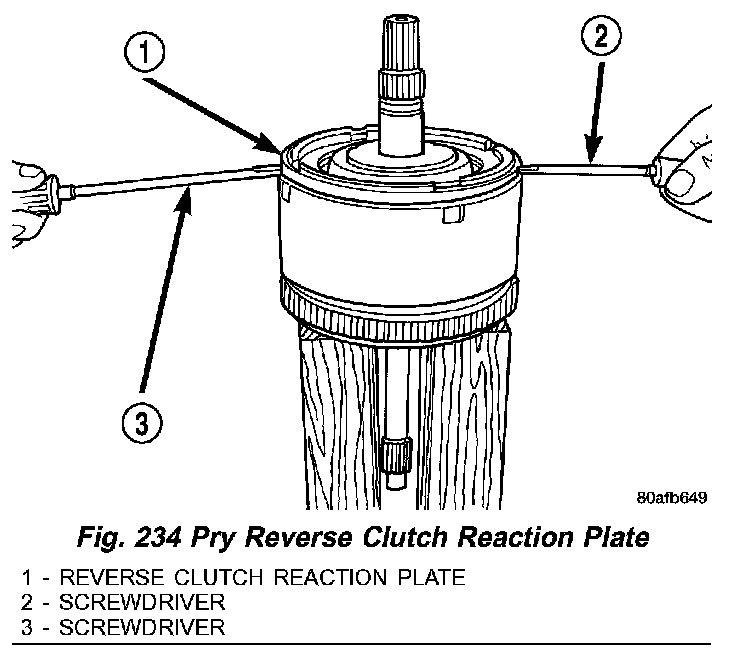 1
2
3
80afb649

Fig. 234 Pry Reverse Clutch Reaction Plate

1 - REVERSE CLUTCH REACTION PLATE
2 - SCREWDRIVER
3 - SCREWDRIVER