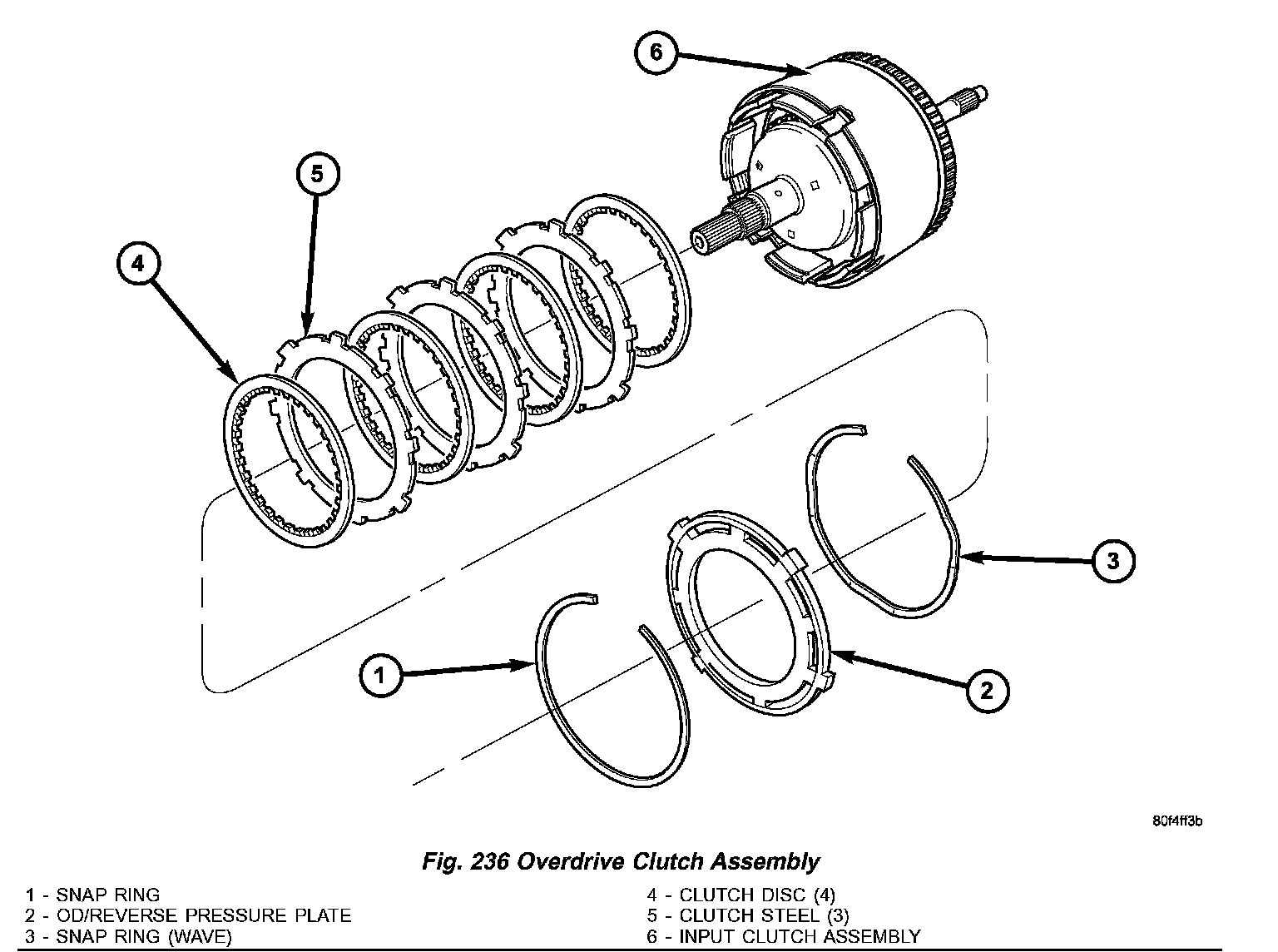 6

5

4

3

1

2

80f4ff3b

Fig. 236 Overdrive Clutch Assembly

1 - SNAP RING
2 - OD/REVERSE PRESSURE PLATE
3 - SNAP RING (WAVE)

4 - CLUTCH DISC (4)
5 - CLUTCH STEEL (3)
6 - INPUT CLUTCH ASSEMBLY