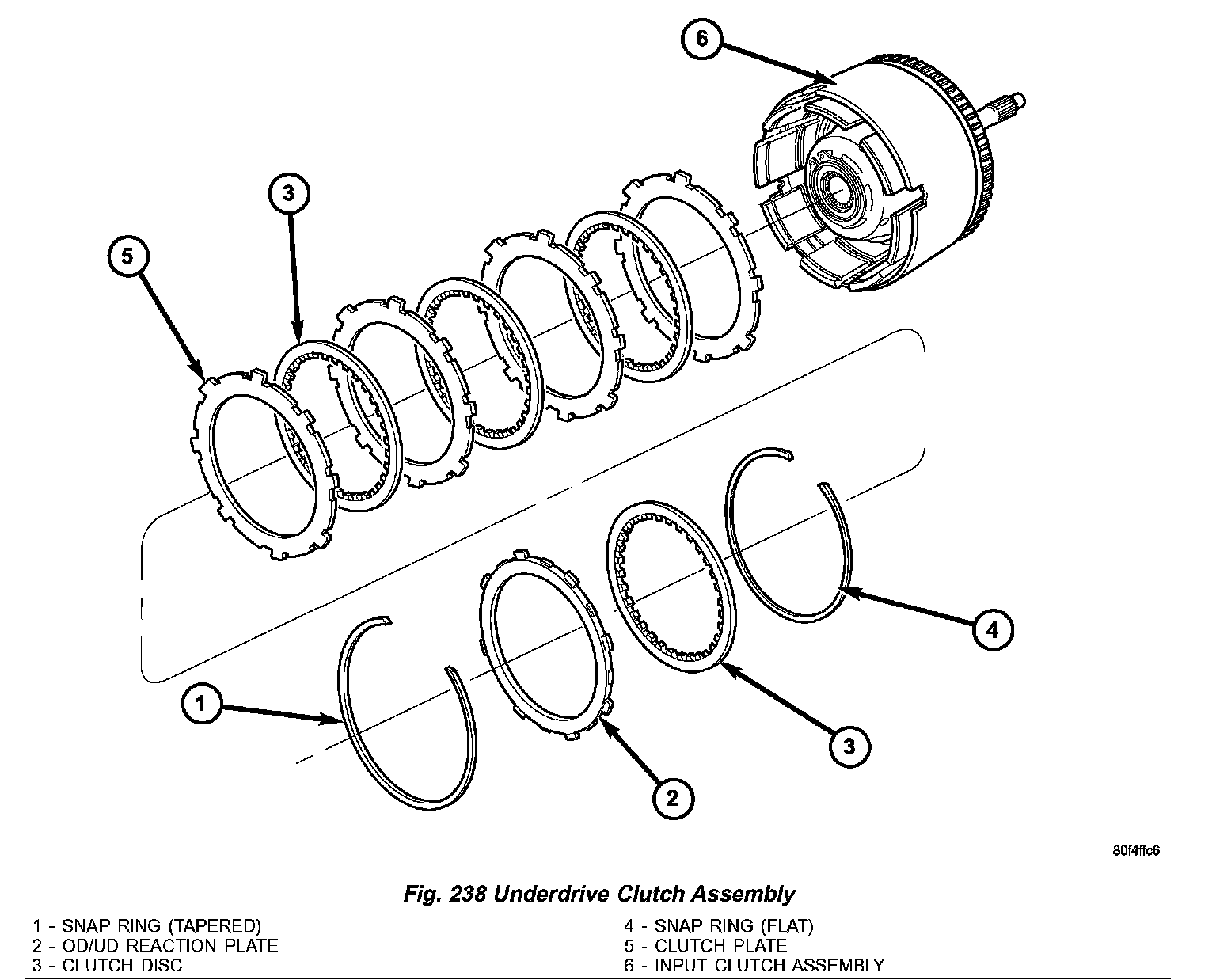 6

3

5

4

1

3

2

80f4ffc6

Fig. 238 Underdrive Clutch Assembly

1 - SNAP RING (TAPERED)
2 - OD/UD REACTION PLATE
3 - CLUTCH DISC

4 - SNAP RING (FLAT)
5 - CLUTCH PLATE
6 - INPUT CLUTCH ASSEMBLY