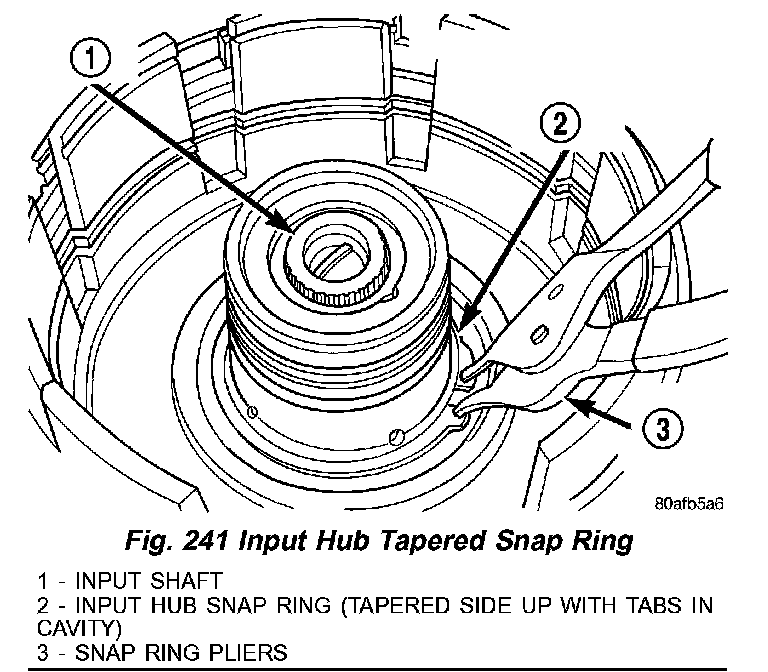 1

2

3

80afb5a6

Fig. 241 Input Hub Tapered Snap Ring

1 - INPUT SHAFT
2 - INPUT HUB SNAP RING (TAPERED SIDE UP WITH TABS IN CAVITY)
3 - SNAP RING PLIERS