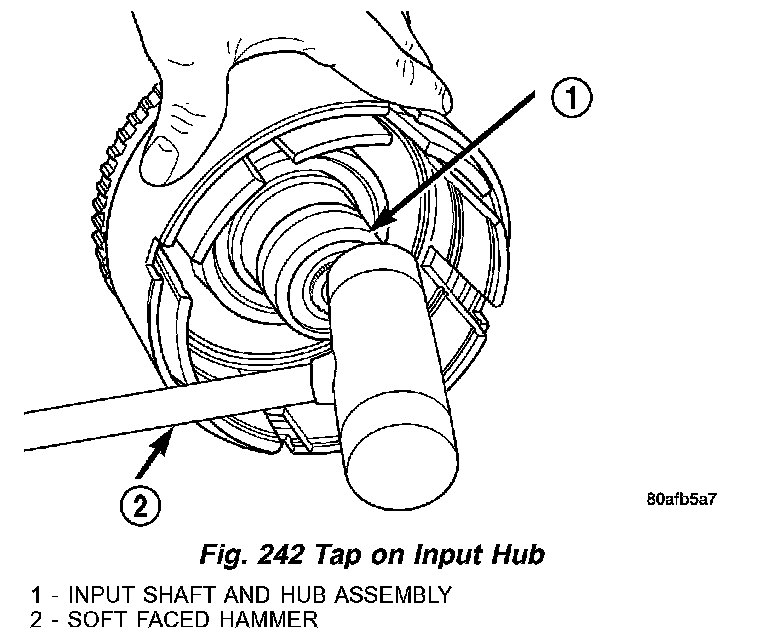 1

2

80afb5a7

Fig. 242 Tap on Input Hub

1 - INPUT SHAFT AND HUB ASSEMBLY
2 - SOFT FACED HAMMER