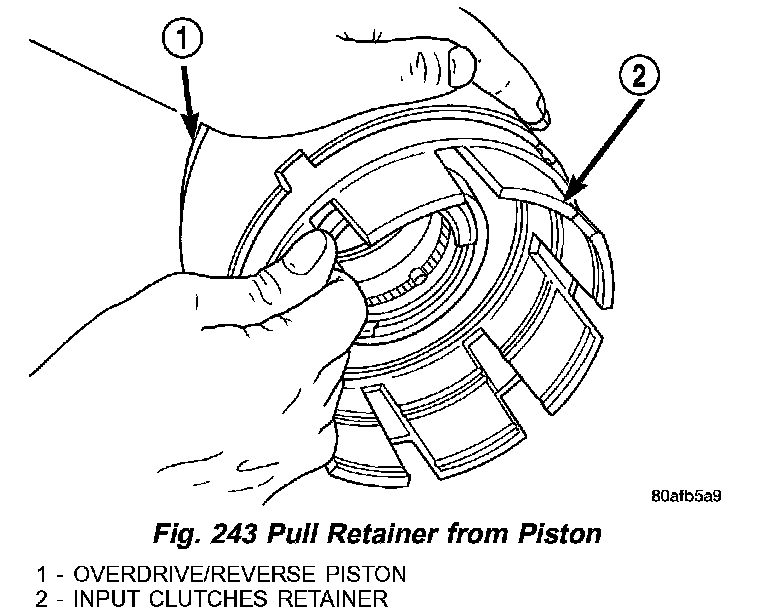 1

2

80afb5a9

Fig. 243 Pull Retainer from Piston

1 - OVERDRIVE/REVERSE PISTON
2 - INPUT CLUTCHES RETAINER