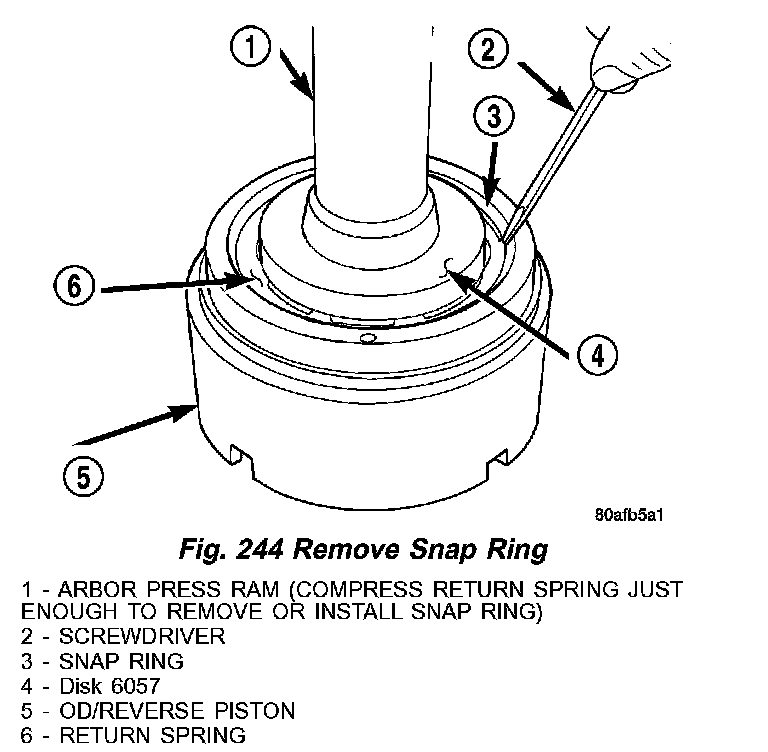 1

2

3

6

4

5

80afb5a1

Fig. 244 Remove Snap Ring

1 - ARBOR PRESS RAM (COMPRESS RETURN SPRING JUST ENOUGH TO REMOVE OR INSTALL SNAP RING)
2 - SCREWDRIVER
3 - SNAP RING
4 - Disk 6057
5 - OD/REVERSE PISTON
6 - RETURN SPRING