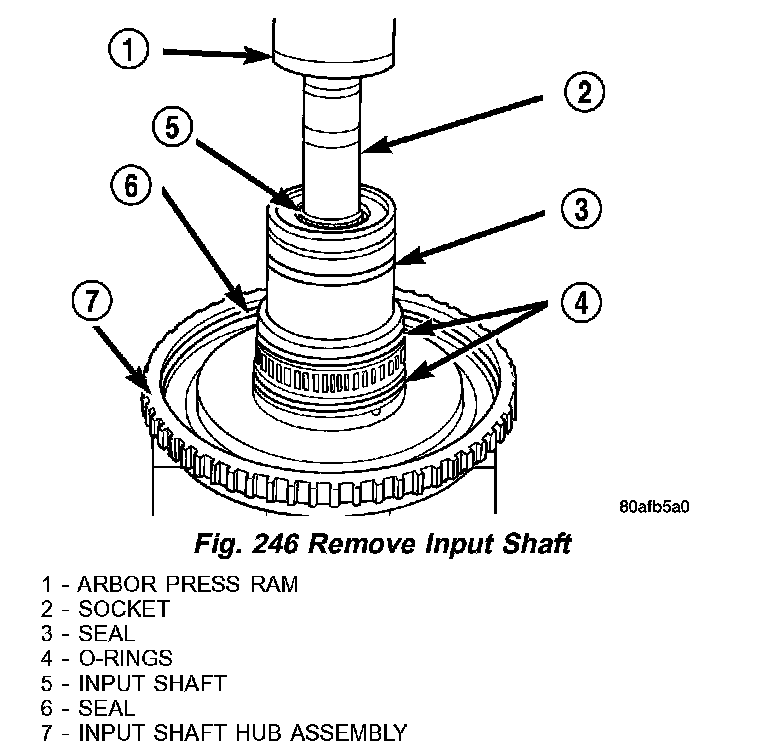 1
2
5
6
3
7
4

80afb5a0

Fig. 246 Remove Input Shaft

1 - ARBOR PRESS RAM
2 - SOCKET
3 - SEAL
4 - O-RINGS
5 - INPUT SHAFT
6 - SEAL
7 - INPUT SHAFT HUB ASSEMBLY