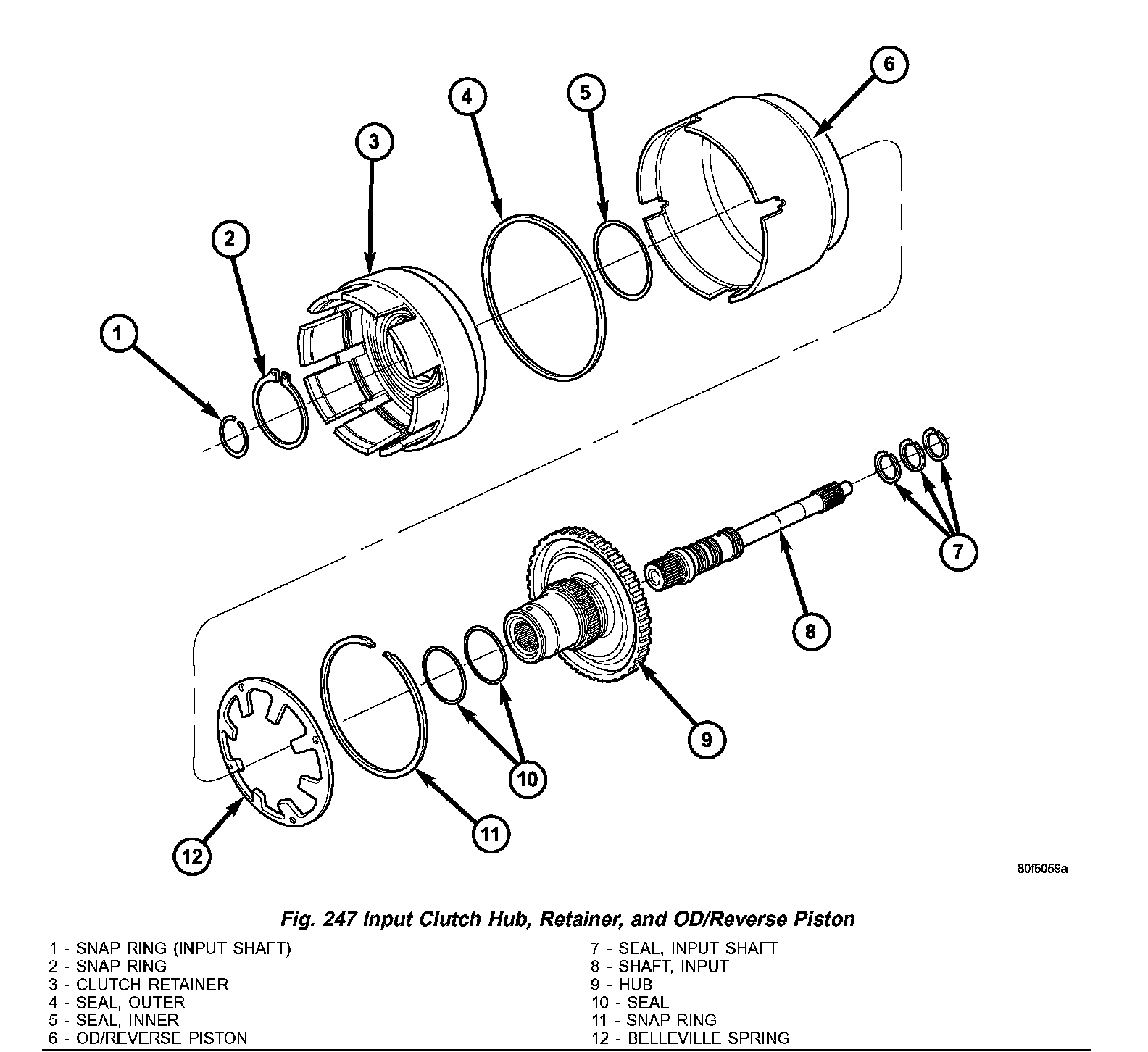 6
4
5
3
2
1
7
8
9
10
11
12

80f5059a

Fig. 247 Input Clutch Hub, Retainer, and OD/Reverse Piston

1 - SNAP RING (INPUT SHAFT)
2 - SNAP RING
3 - CLUTCH RETAINER
4 - SEAL, OUTER
5 - SEAL, INNER
6 - OD/REVERSE PISTON

7 - SEAL, INPUT SHAFT
8 - SHAFT, INPUT
9 - HUB
10 - SEAL
11 - SNAP RING
12 - BELLEVILLE SPRING