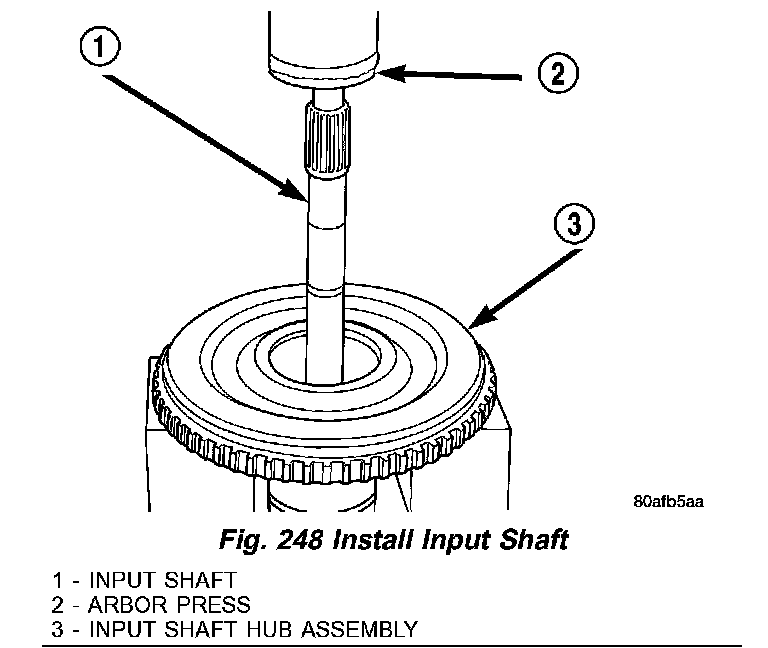 1

2

3

80afb5aa

Fig. 248 Install Input Shaft

1 - INPUT SHAFT
2 - ARBOR PRESS
3 - INPUT SHAFT HUB ASSEMBLY