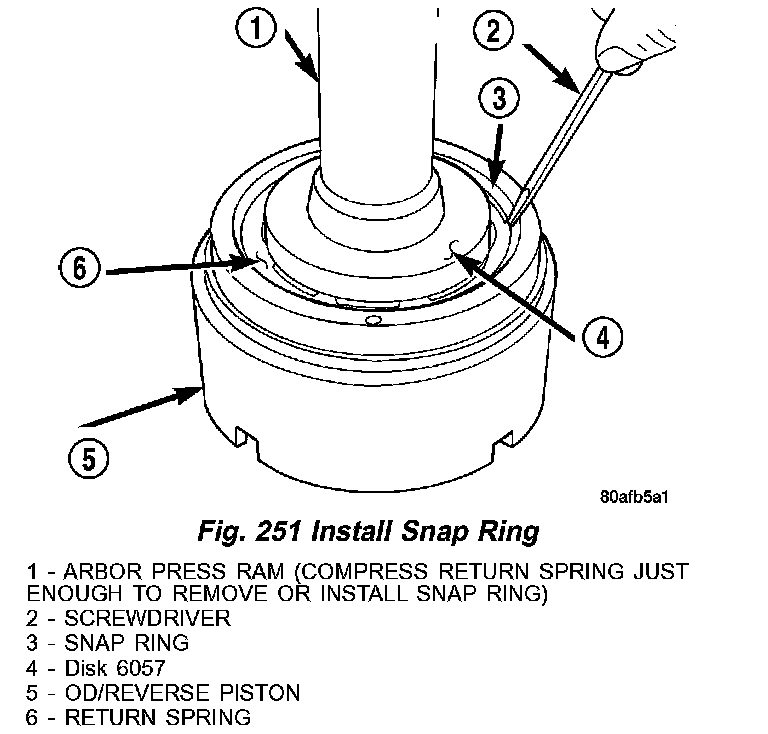 1
2
3
6
4
5
80afb5a1

Fig. 251 Install Snap Ring

1 - ARBOR PRESS RAM (COMPRESS RETURN SPRING JUST ENOUGH TO REMOVE OR INSTALL SNAP RING)
2 - SCREWDRIVER
3 - SNAP RING
4 - Disk 6057
5 - OD/REVERSE PISTON
6 - RETURN SPRING