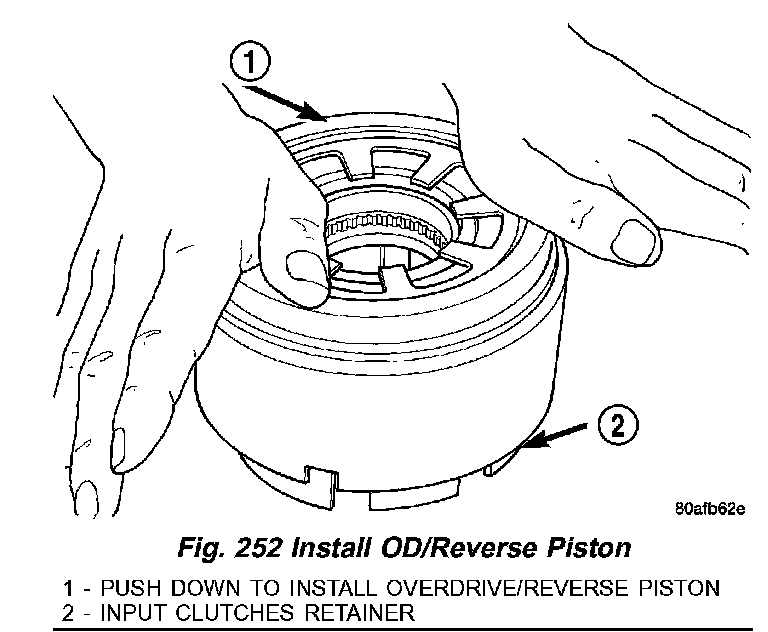 1

2

80afb62e

Fig. 252 Install OD/Reverse Piston

1 - PUSH DOWN TO INSTALL OVERDRIVE/REVERSE PISTON
2 - INPUT CLUTCHES RETAINER