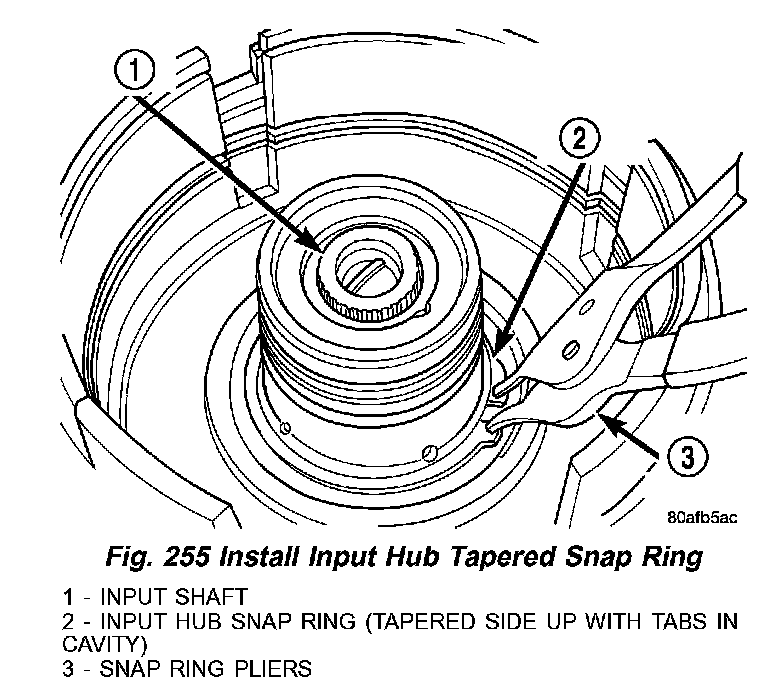 1

2

3

80afb5ac

Fig. 255 Install Input Hub Tapered Snap Ring

1 - INPUT SHAFT
2 - INPUT HUB SNAP RING (TAPERED SIDE UP WITH TABS IN CAVITY)
3 - SNAP RING PLIERS