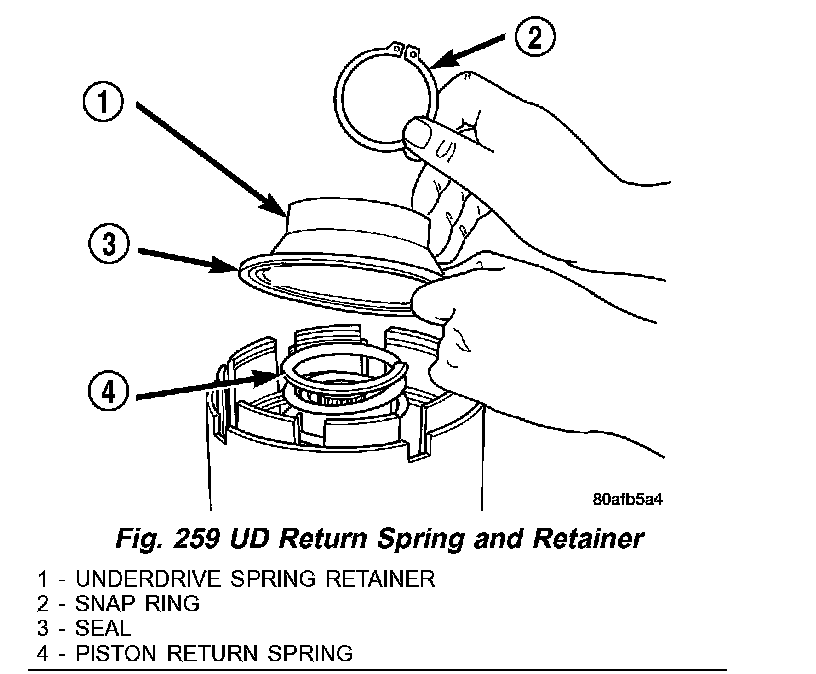 2
1
3
4
80afb5a4

Fig. 259 UD Return Spring and Retainer

1 - UNDERDRIVE SPRING RETAINER
2 - SNAP RING
3 - SEAL
4 - PISTON RETURN SPRING