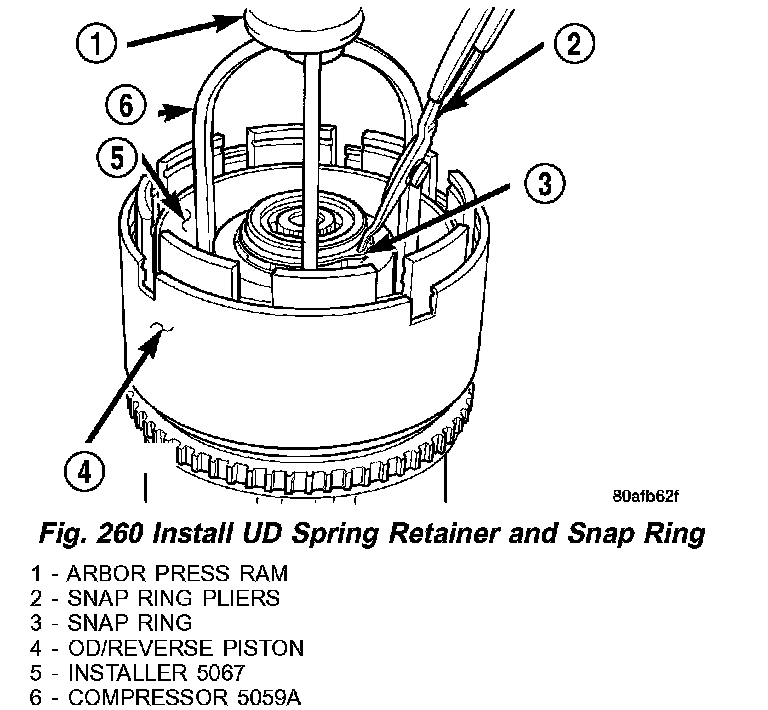 1
2
6
5
3
4
80afb62f

Fig. 260 Install UD Spring Retainer and Snap Ring

1 - ARBOR PRESS RAM
2 - SNAP RING PLIERS
3 - SNAP RING
4 - OD/REVERSE PISTON
5 - INSTALLER 5067
6 - COMPRESSOR 5059A