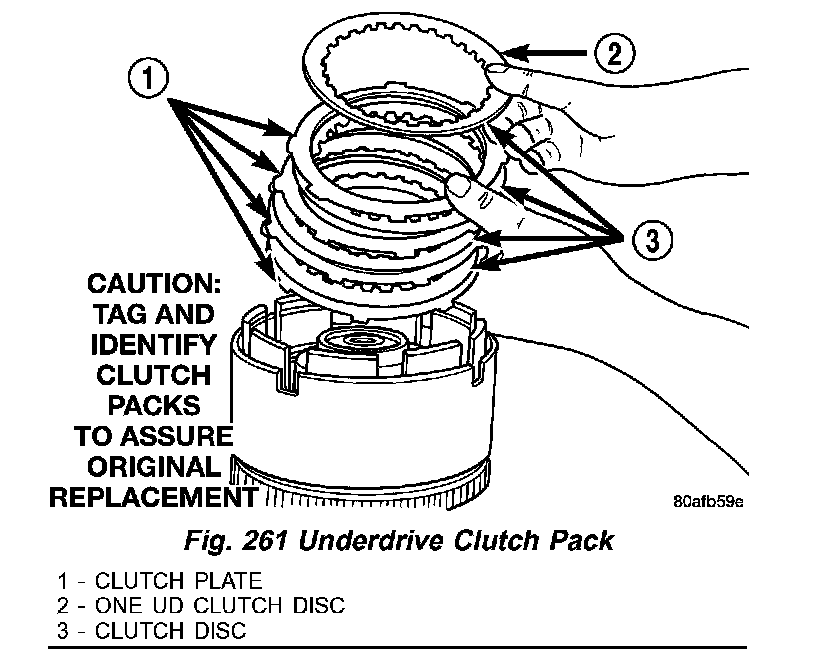 1

2

3

CAUTION: TAG AND IDENTIFY CLUTCH PACKS TO ASSURE ORIGINAL REPLACEMENT

80afb59e

Fig. 261 Underdrive Clutch Pack

1 - CLUTCH PLATE
2 - ONE UD CLUTCH DISC
3 - CLUTCH DISC