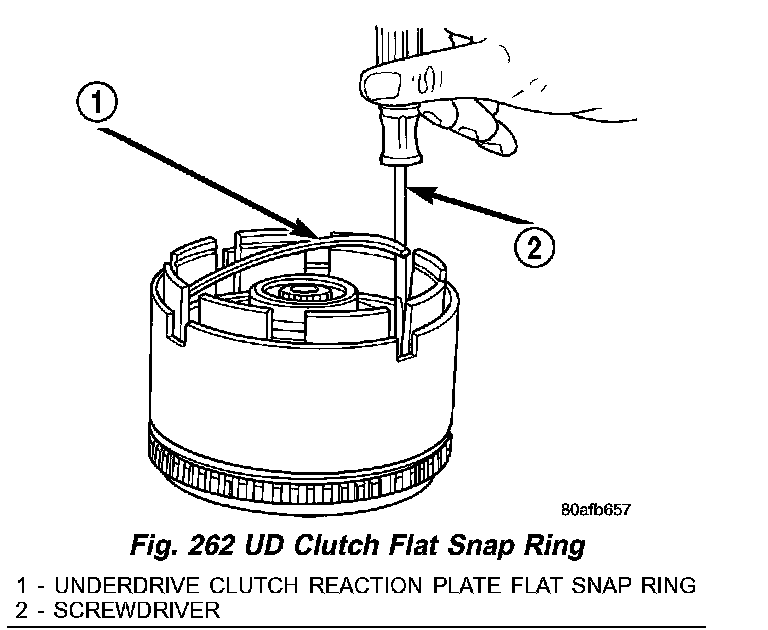 1

2

80afb657

Fig. 262 UD Clutch Flat Snap Ring

1 - UNDERDRIVE CLUTCH REACTION PLATE FLAT SNAP RING
2 - SCREWDRIVER