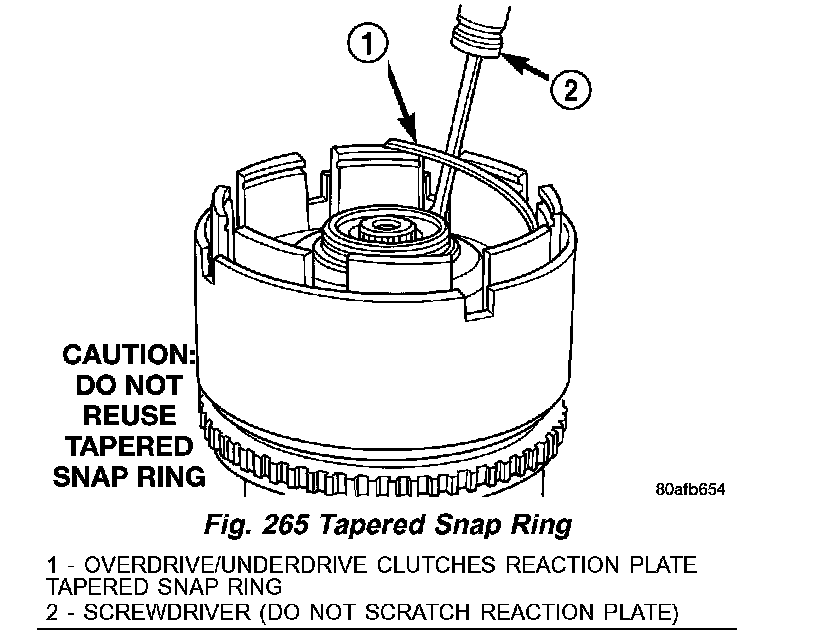 1

2

CAUTION:
DO NOT
REUSE
TAPERED
SNAP RING

80afb654

Fig. 265 Tapered Snap Ring

1 - OVERDRIVE/UNDERDRIVE CLUTCHES REACTION PLATE TAPERED SNAP RING
2 - SCREWDRIVER (DO NOT SCRATCH REACTION PLATE)