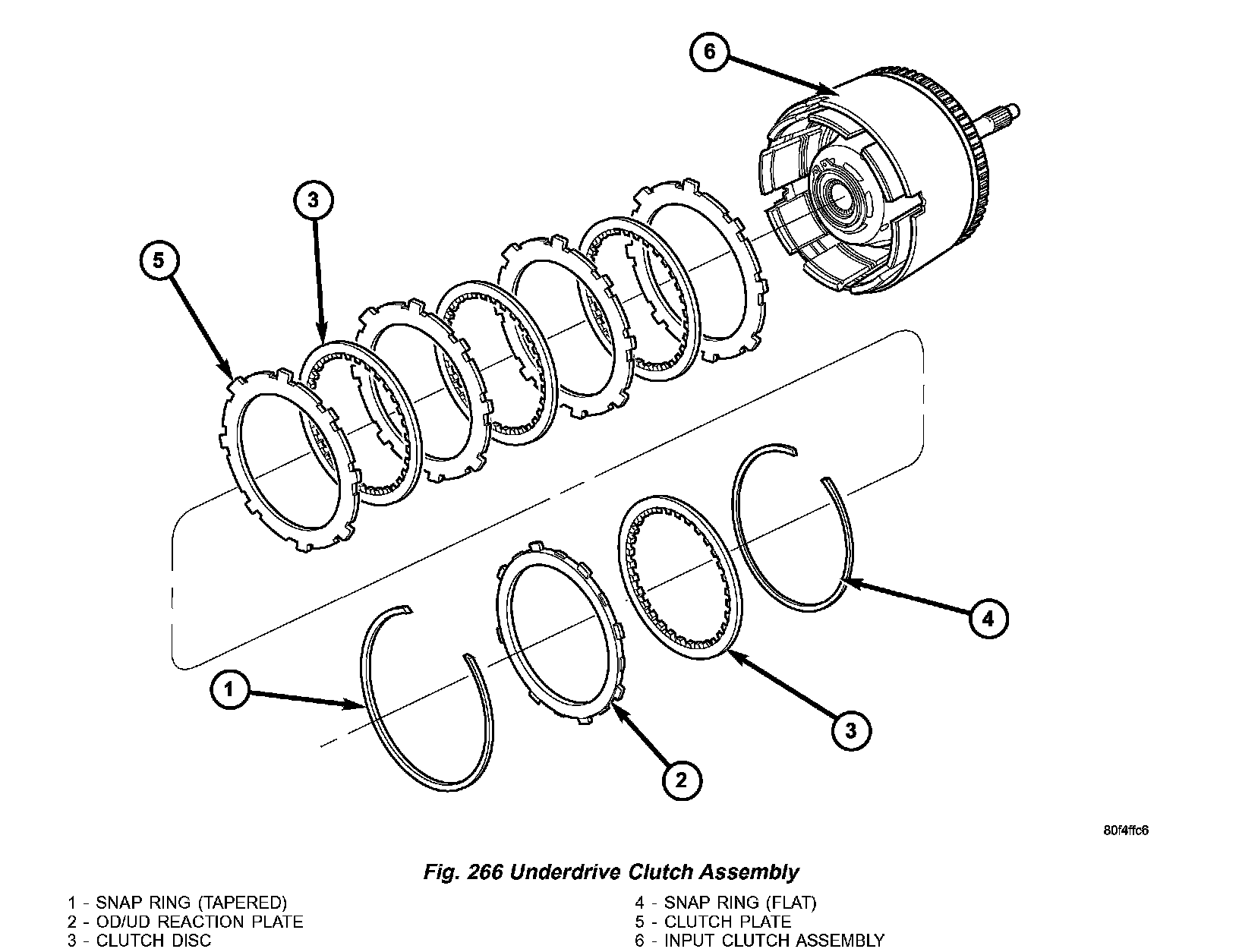 6

3

5

4

1

3

2

80f4ffc6

Fig. 266 Underdrive Clutch Assembly

1 - SNAP RING (TAPERED)
2 - OD/UD REACTION PLATE
3 - CLUTCH DISC

4 - SNAP RING (FLAT)
5 - CLUTCH PLATE
6 - INPUT CLUTCH ASSEMBLY