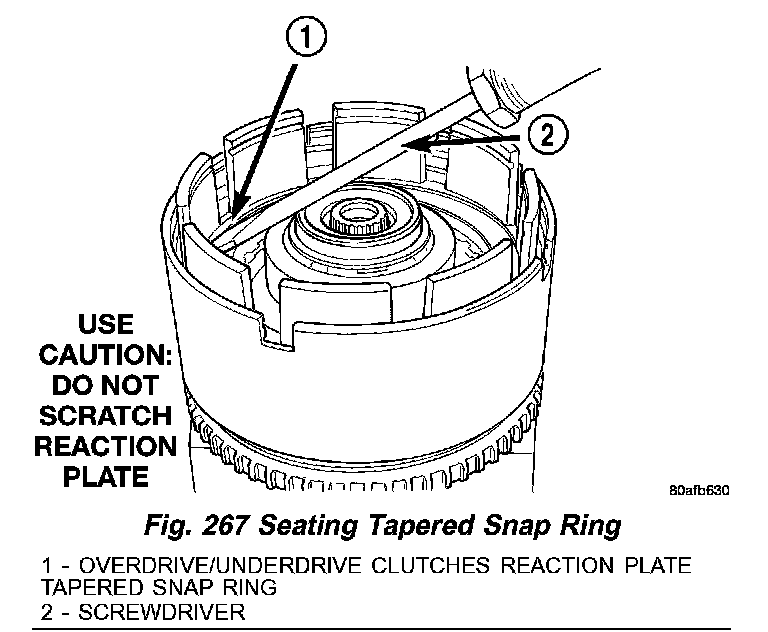 1

2

USE CAUTION: DO NOT SCRATCH REACTION PLATE

80afb630

Fig. 267 Seating Tapered Snap Ring

1 - OVERDRIVE/UNDERDRIVE CLUTCHES REACTION PLATE TAPERED SNAP RING
2 - SCREWDRIVER