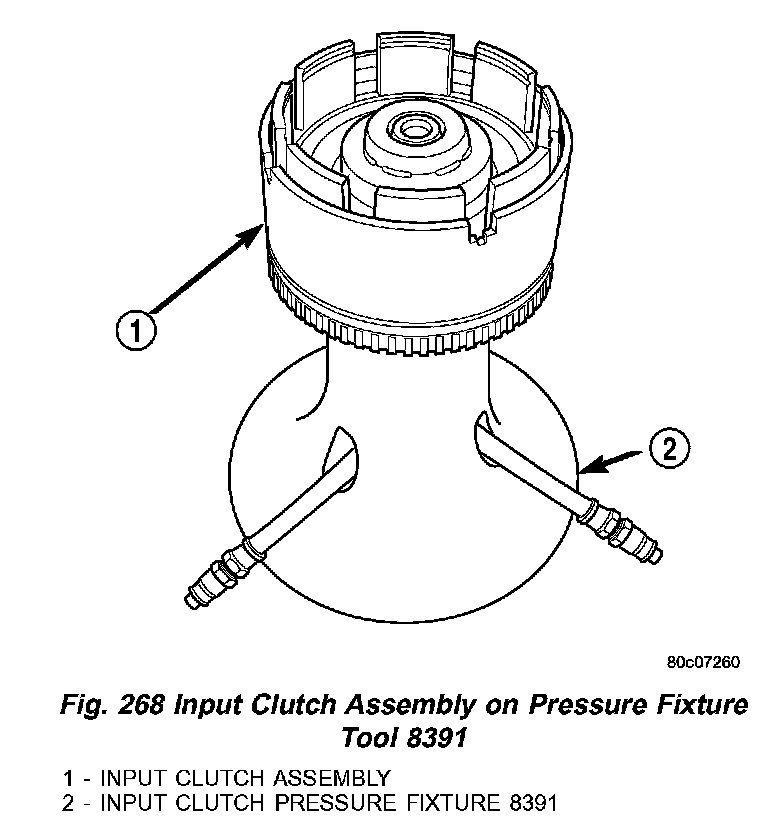 1

2

80c07260

Fig. 268 Input Clutch Assembly on Pressure Fixture Tool 8391

1 - INPUT CLUTCH ASSEMBLY
2 - INPUT CLUTCH PRESSURE FIXTURE 8391