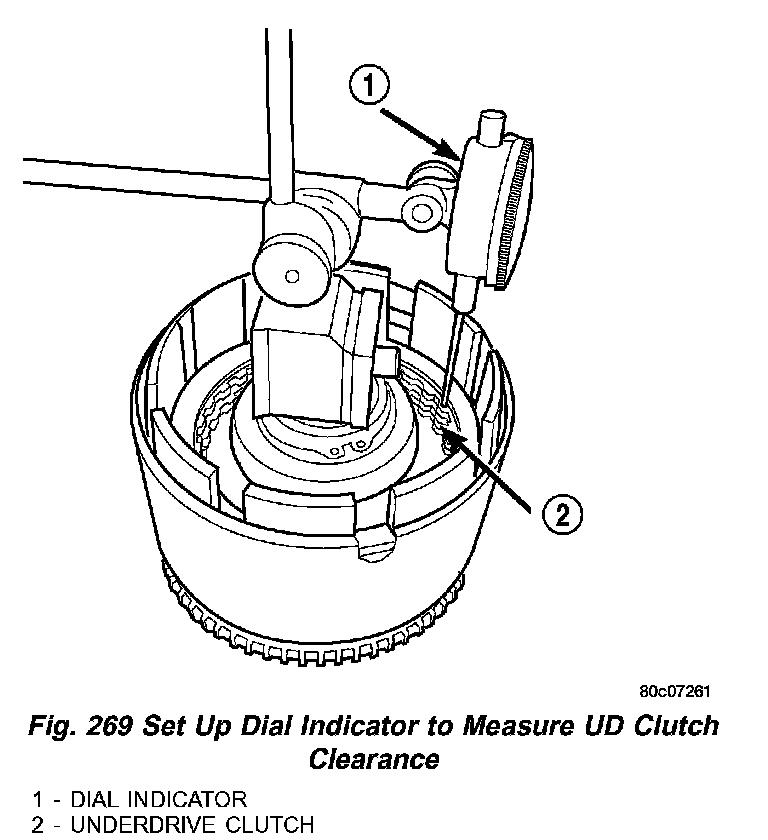 1

2

80c07261

Fig. 269 Set Up Dial Indicator to Measure UD Clutch Clearance

1 - DIAL INDICATOR
2 - UNDERDRIVE CLUTCH