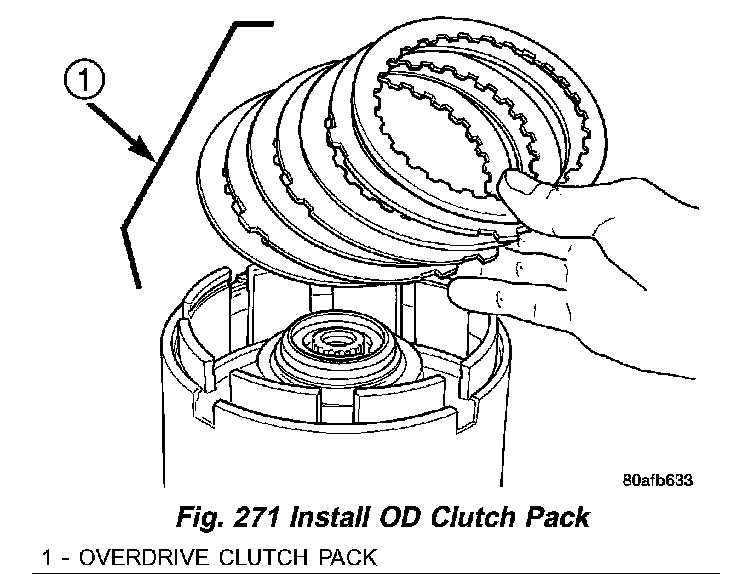 1

80afb633

Fig. 271 Install OD Clutch Pack

1 - OVERDRIVE CLUTCH PACK