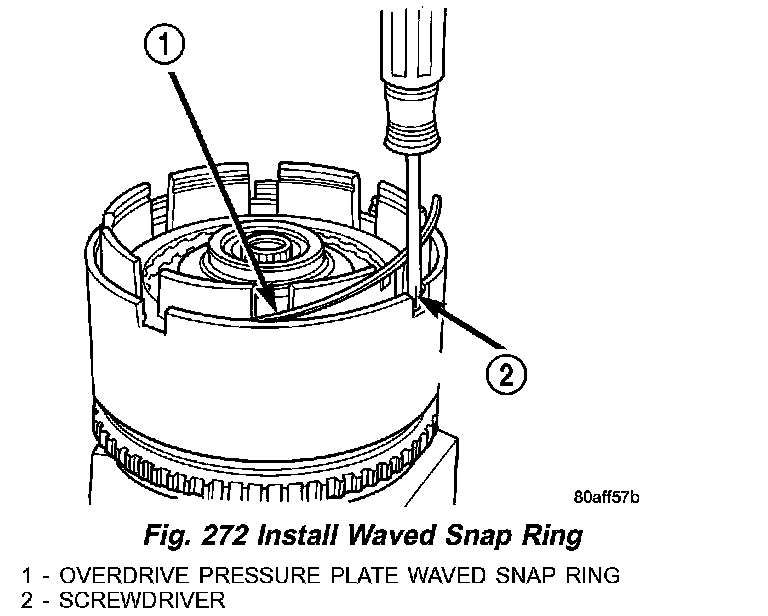 1

2

80aff57b

Fig. 272 Install Waved Snap Ring

1 - OVERDRIVE PRESSURE PLATE WAVED SNAP RING
2 - SCREWDRIVER