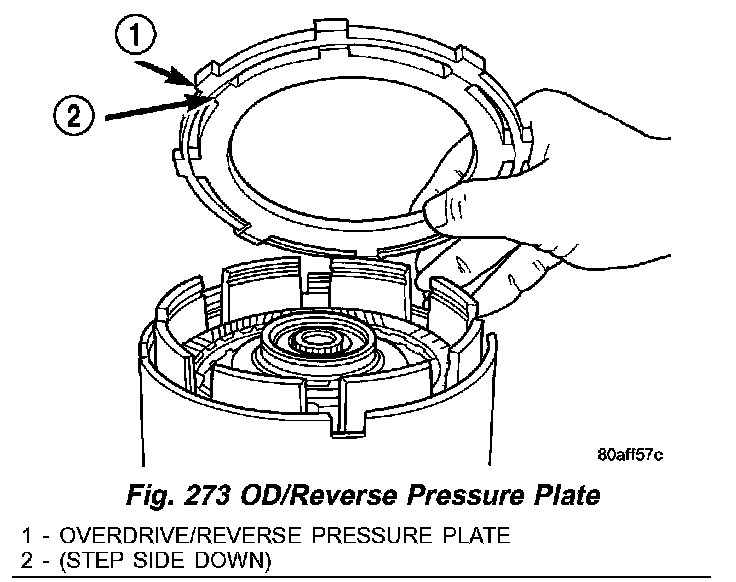 1
2
80aff57c
Fig. 273 OD/Reverse Pressure Plate
1 - OVERDRIVE/REVERSE PRESSURE PLATE
2 - (STEP SIDE DOWN)