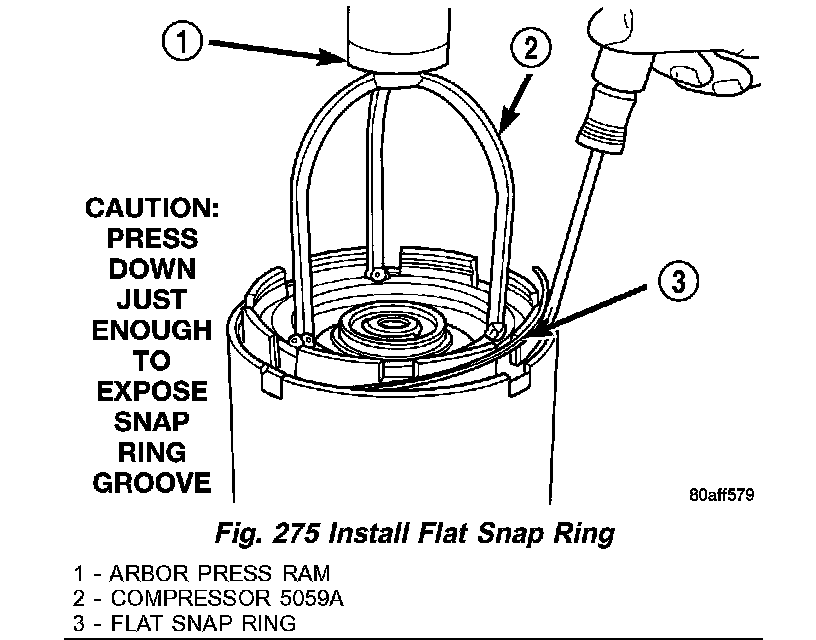 1

2

CAUTION: PRESS DOWN JUST ENOUGH TO EXPOSE SNAP RING GROOVE

3

80aff579

Fig. 275 Install Flat Snap Ring

1 - ARBOR PRESS RAM
2 - COMPRESSOR 5059A
3 - FLAT SNAP RING