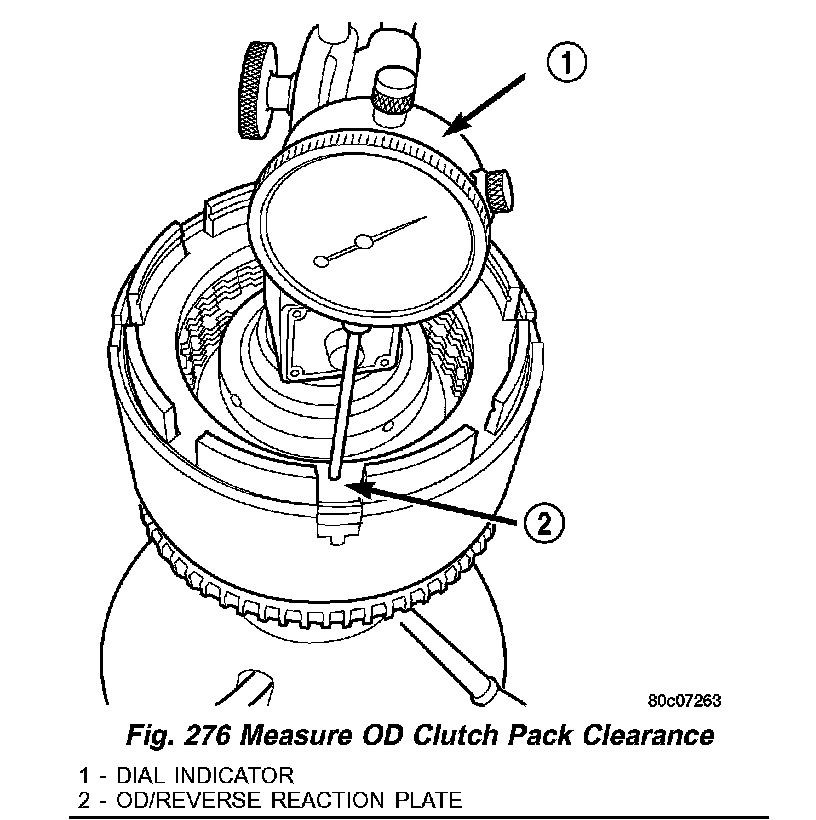 1

2

80c07263

Fig. 276 Measure OD Clutch Pack Clearance

1 - DIAL INDICATOR
2 - OD/REVERSE REACTION PLATE