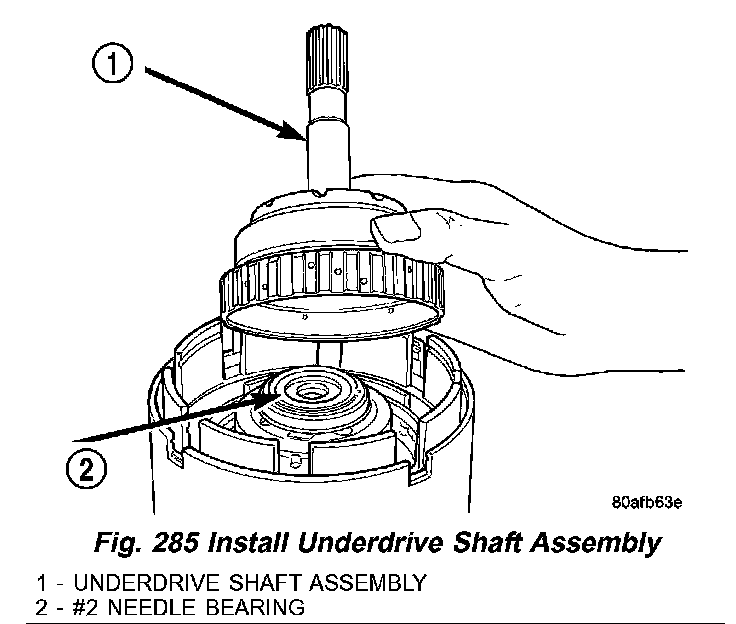 1

2

80afb63e

Fig. 285 Install Underdrive Shaft Assembly

1 - UNDERDRIVE SHAFT ASSEMBLY
2 - #2 NEEDLE BEARING