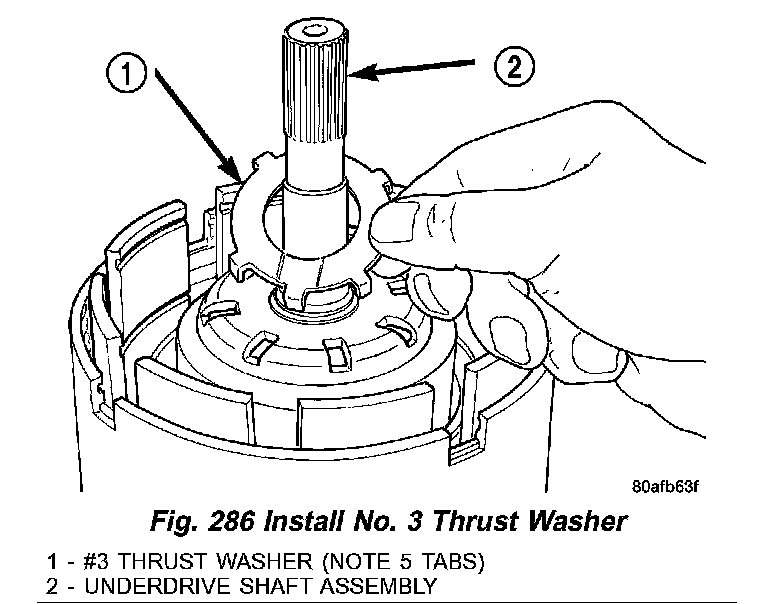 1

2

80afb63f

Fig. 286 Install No. 3 Thrust Washer

1 - #3 THRUST WASHER (NOTE 5 TABS)
2 - UNDERDRIVE SHAFT ASSEMBLY