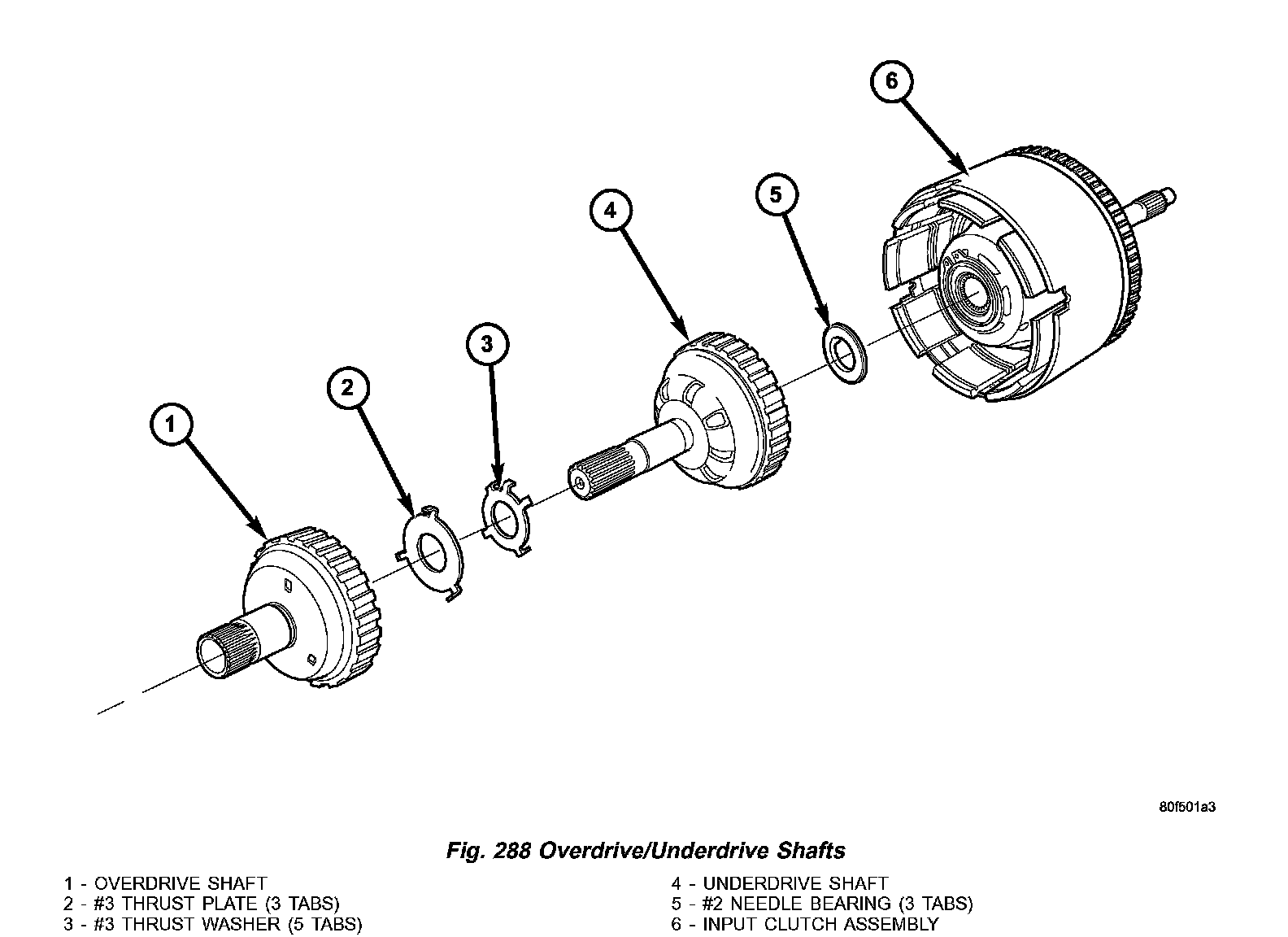 6

5

4

3

2

1

80f501a3

Fig. 288 Overdrive/Underdrive Shafts

1 - OVERDRIVE SHAFT
2 - #3 THRUST PLATE (3 TABS)
3 - #3 THRUST WASHER (5 TABS)

4 - UNDERDRIVE SHAFT
5 - #2 NEEDLE BEARING (3 TABS)
6 - INPUT CLUTCH ASSEMBLY