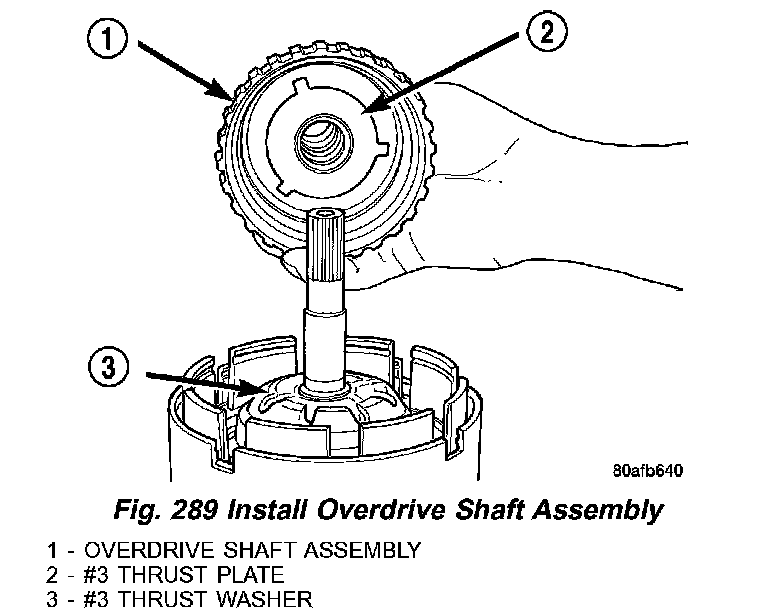 1

2

3

80afb640

Fig. 289 Install Overdrive Shaft Assembly

1 - OVERDRIVE SHAFT ASSEMBLY
2 - #3 THRUST PLATE
3 - #3 THRUST WASHER