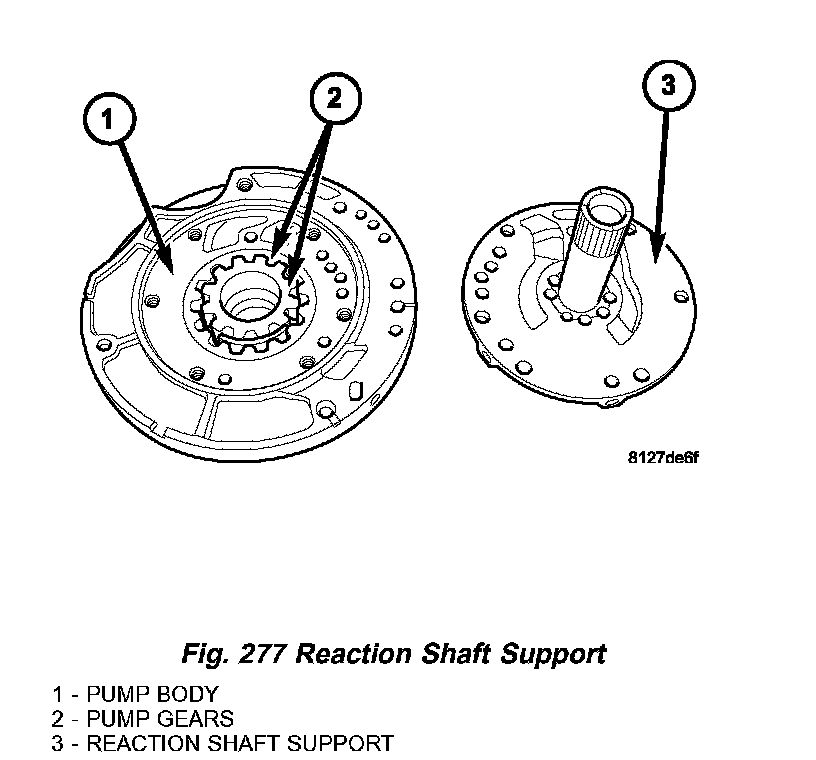 1

2

3

8127de6f

Fig. 277 Reaction Shaft Support

1 - PUMP BODY
2 - PUMP GEARS
3 - REACTION SHAFT SUPPORT