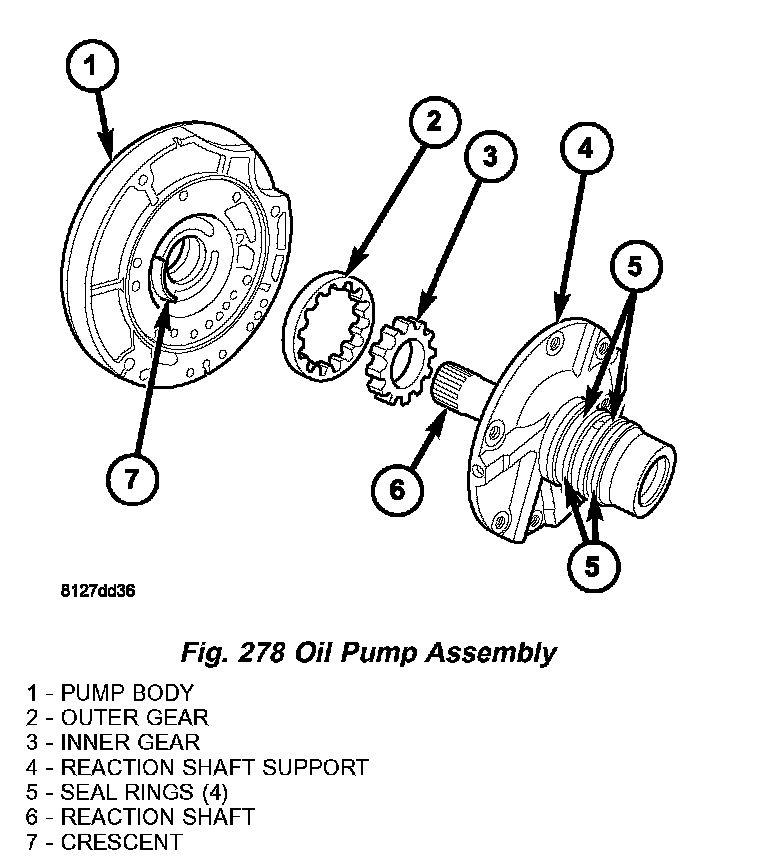 1
2
3
4
5
7
6
5

8127dd36

Fig. 278 Oil Pump Assembly

1 - PUMP BODY
2 - OUTER GEAR
3 - INNER GEAR
4 - REACTION SHAFT SUPPORT
5 - SEAL RINGS (4)
6 - REACTION SHAFT
7 - CRESCENT