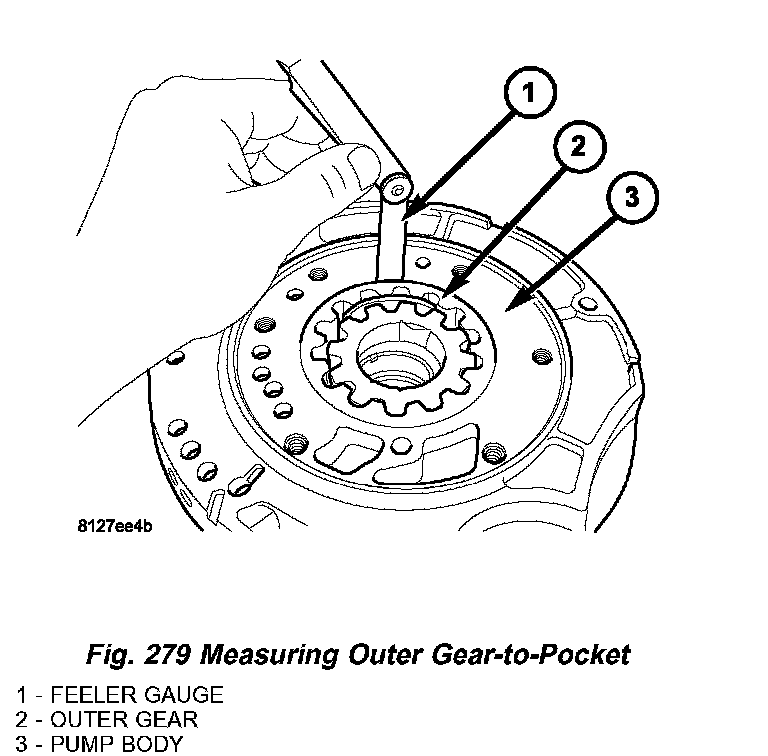 1
2
3
8127ee4b

Fig. 279 Measuring Outer Gear-to-Pocket

1 - FEELER GAUGE
2 - OUTER GEAR
3 - PUMP BODY