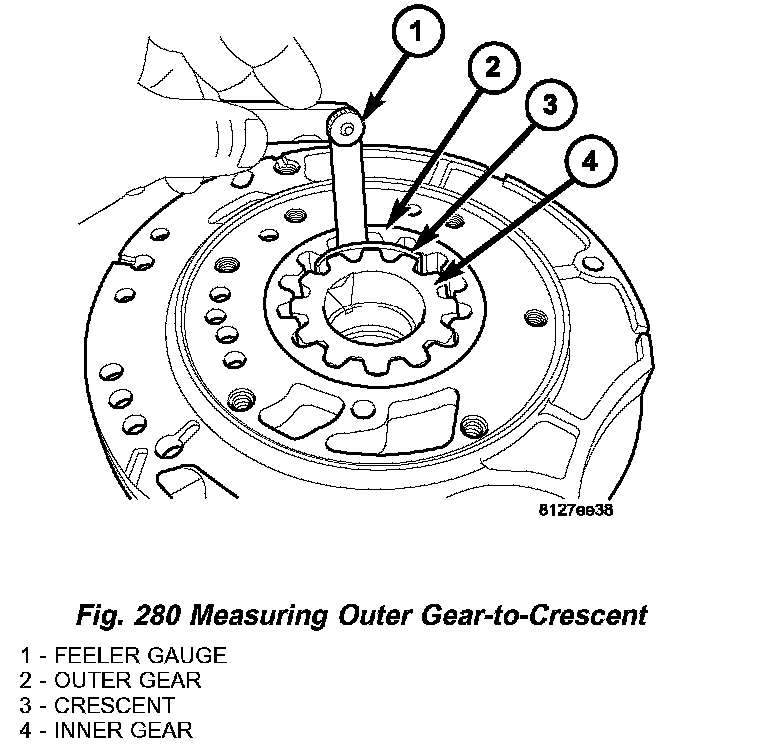 1
2
3
4
8127ee38

Fig. 280 Measuring Outer Gear-to-Crescent

1 - FEELER GAUGE
2 - OUTER GEAR
3 - CRESCENT
4 - INNER GEAR