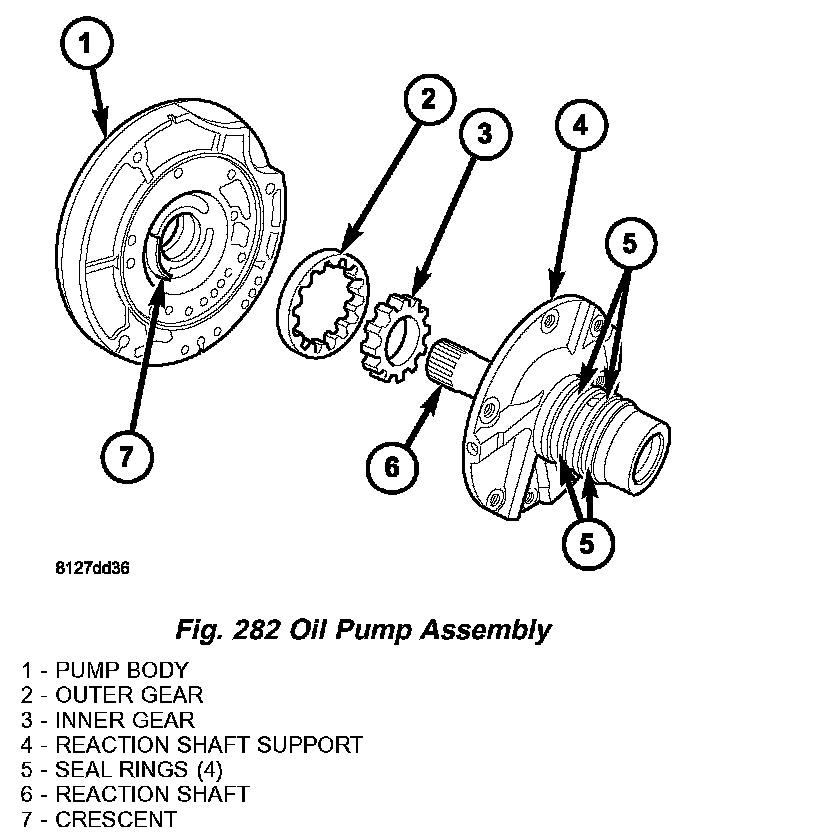 1
2
3
4
5
7
6
5

8127dd36

Fig. 282 Oil Pump Assembly

1 - PUMP BODY
2 - OUTER GEAR
3 - INNER GEAR
4 - REACTION SHAFT SUPPORT
5 - SEAL RINGS (4)
6 - REACTION SHAFT
7 - CRESCENT