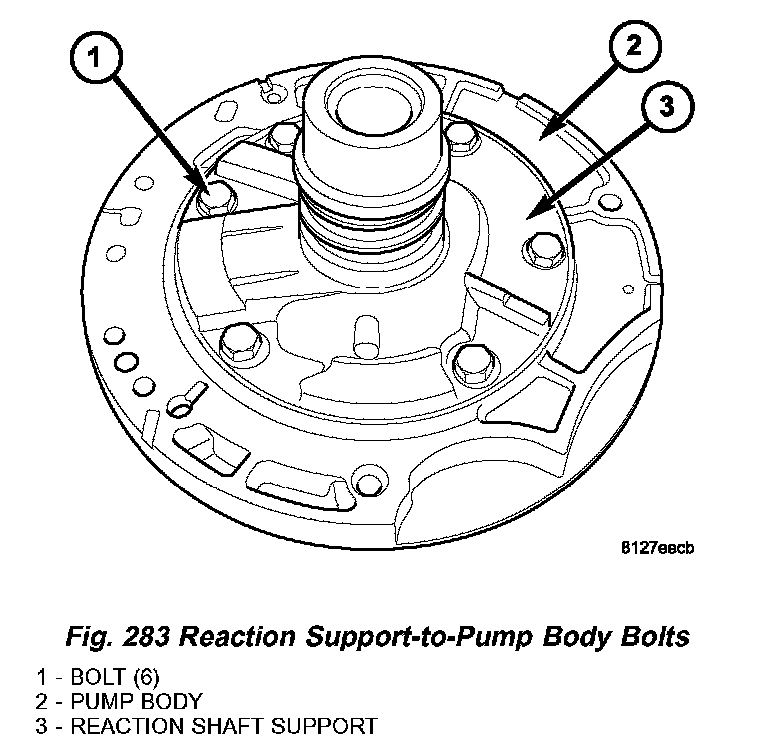 1

2

3

8127eecb

Fig. 283 Reaction Support-to-Pump Body Bolts

1 - BOLT (6)
2 - PUMP BODY
3 - REACTION SHAFT SUPPORT