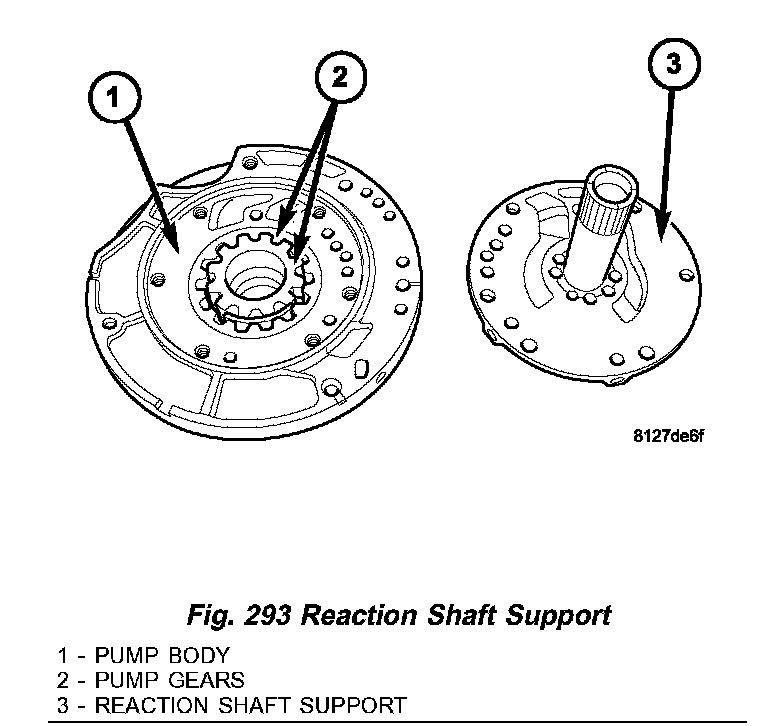 1
2
3

8127de6f

Fig. 293 Reaction Shaft Support

1 - PUMP BODY
2 - PUMP GEARS
3 - REACTION SHAFT SUPPORT