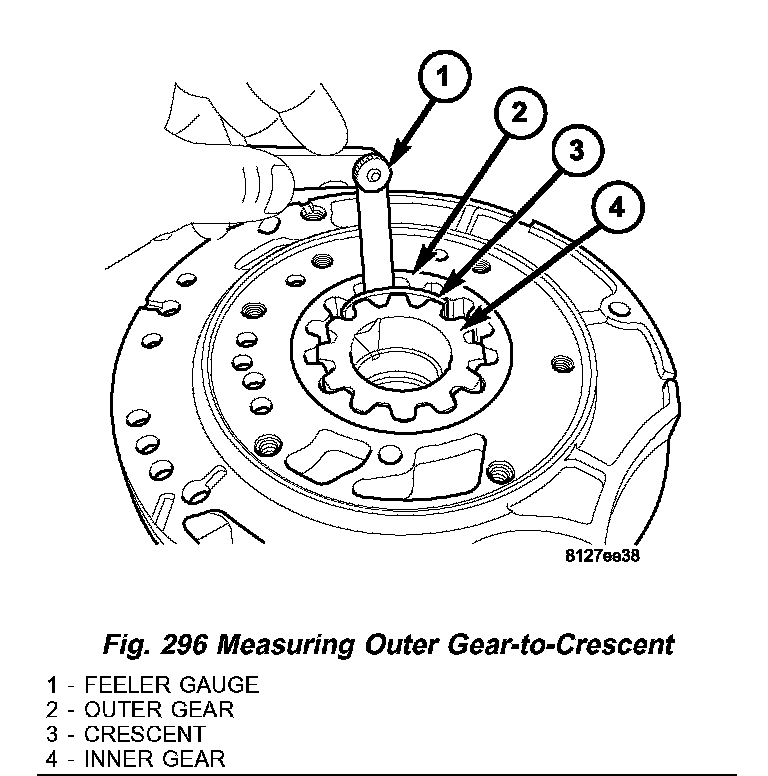 1
2
3
4
8127ee38

Fig. 296 Measuring Outer Gear-to-Crescent

1 - FEELER GAUGE
2 - OUTER GEAR
3 - CRESCENT
4 - INNER GEAR